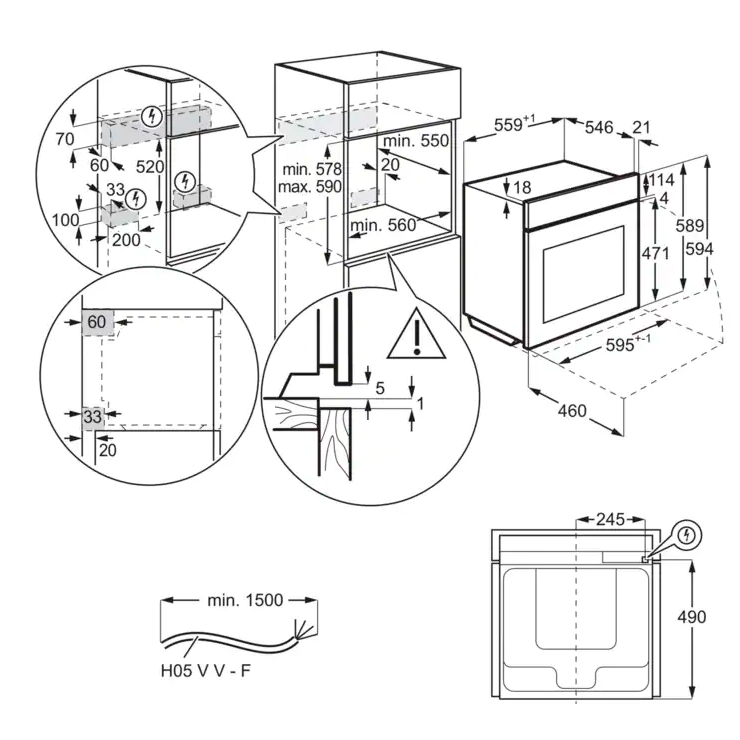 70
60
520
33
100
200
min. 578
max. 590
min. 550
20
min. 560
$559^{+1}$
546
21
18
114
4
589
594
471
$595^{+-1}$
460
60
33
20
5
1
245
490
min. 1500
H05 V V - F